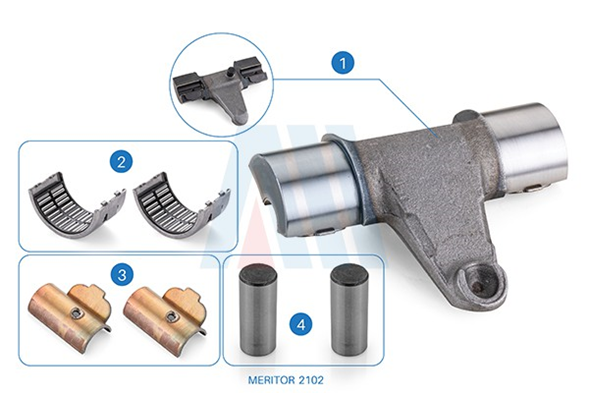 1

2

3

4

MERITOR 2102